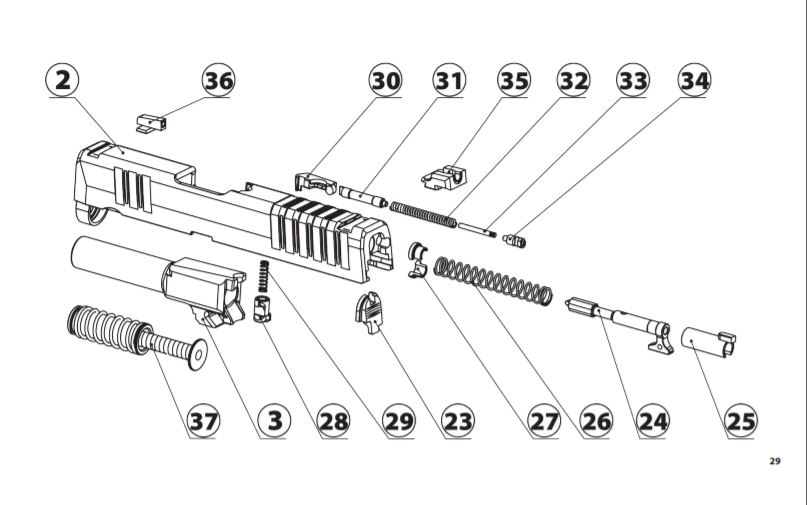 2
36
30
31
35
32
33
34
37
3
28
29
23
27
26
24
25
29