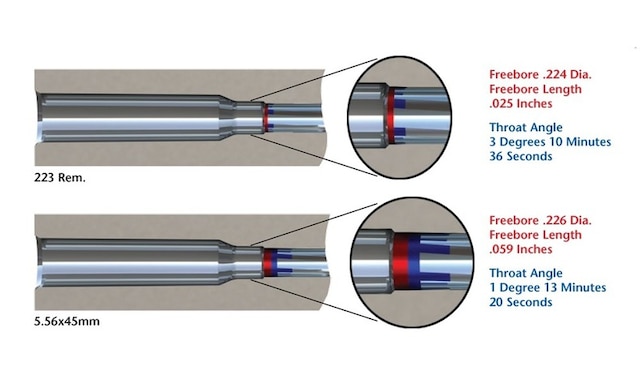 Freebore .224 Dia.
Freebore Length
.025 Inches

Throat Angle
3 Degrees 10 Minutes
36 Seconds

223 Rem.

Freebore .226 Dia.
Freebore Length
.059 Inches

Throat Angle
1 Degree 13 Minutes
20 Seconds

5.56x45mm