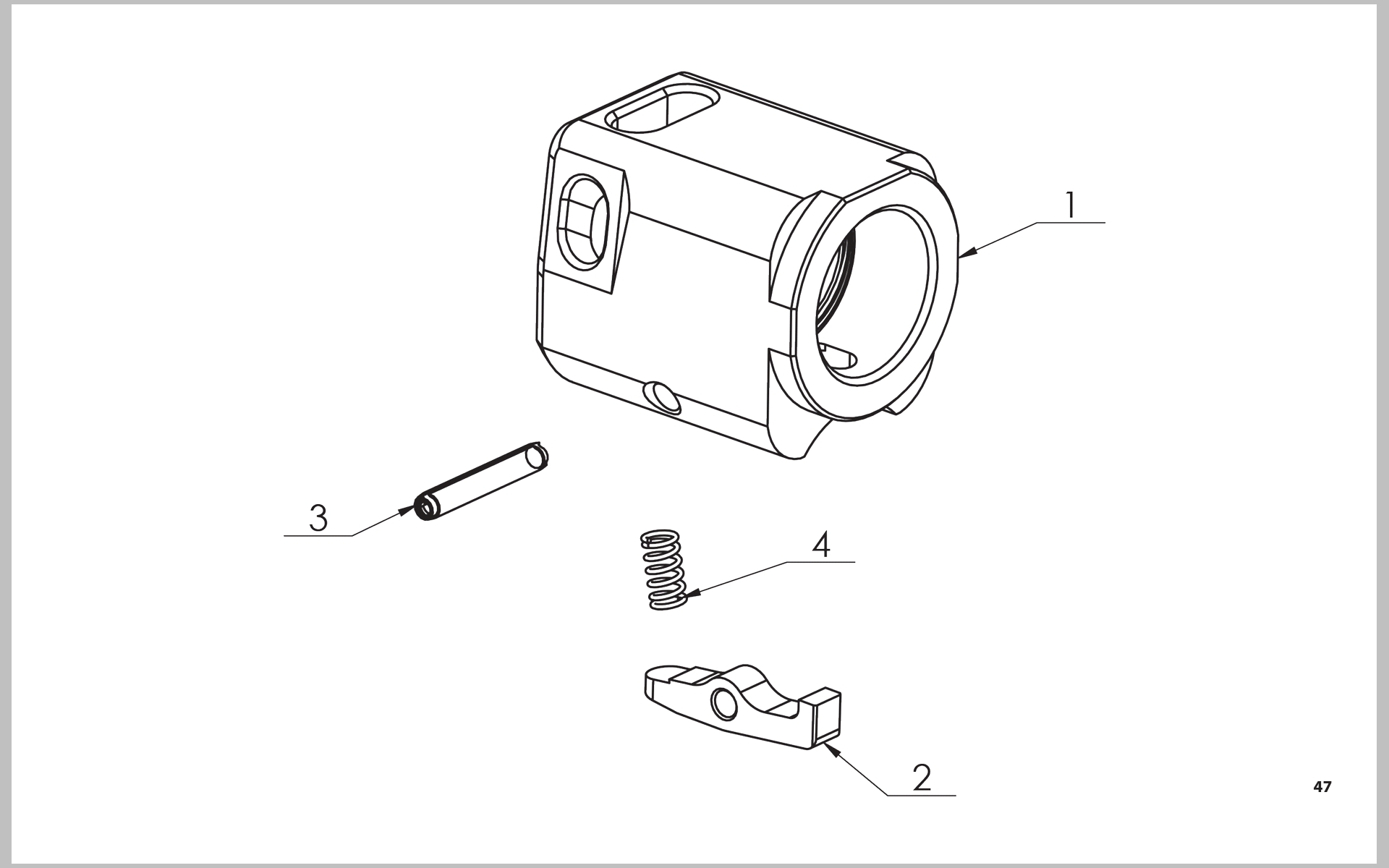 1

3

4

2

47