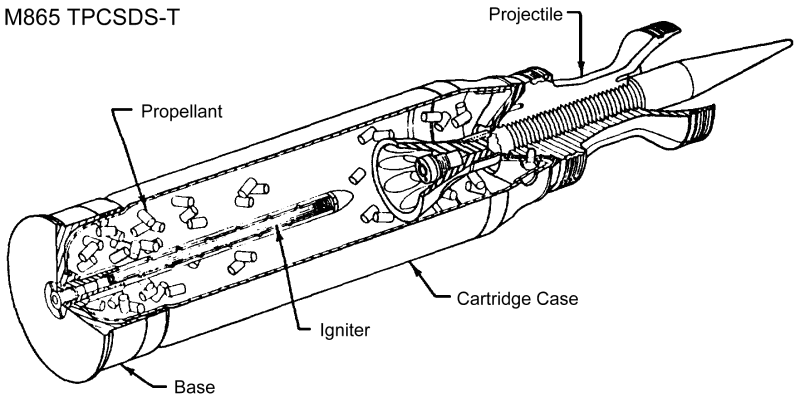 M865 TPCSDS-T

Projectile

Propellant

Cartridge Case

Igniter

Base