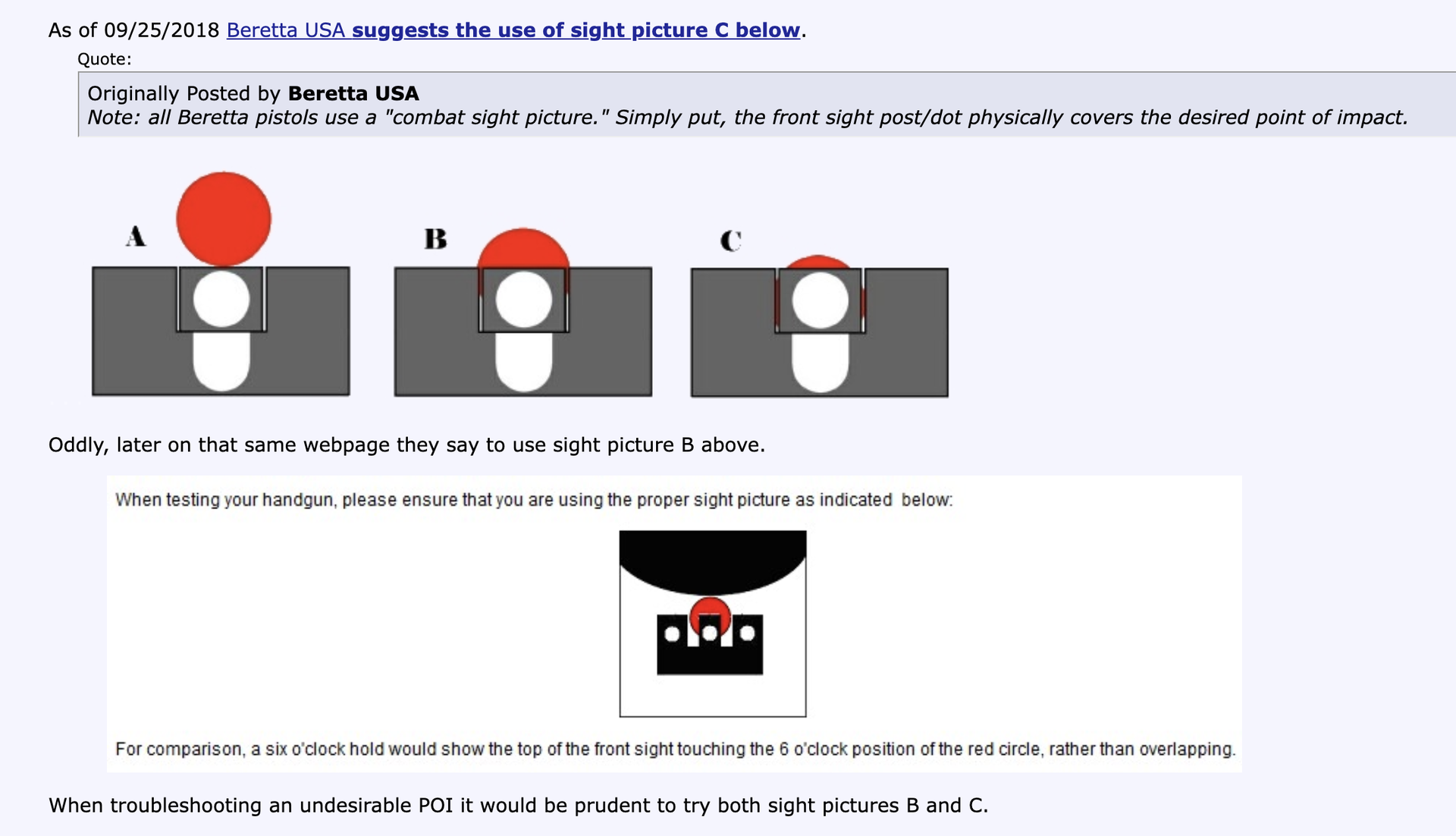 As of 09/25/2018 Beretta USA suggests the use of sight picture C below.

Quote:

Originally Posted by Beretta USA
Note: all Beretta pistols use a "combat sight picture." Simply put, the front sight post/dot physically covers the desired point of impact.

A

B

C

Oddly, later on that same webpage they say to use sight picture B above.

When testing your handgun, please ensure that you are using the proper sight picture as indicated below:

For comparison, a six o'clock hold would show the top of the front sight touching the 6 o'clock position of the red circle, rather than overlapping.

When troubleshooting an undesirable POI it would be prudent to try both sight pictures B and C.