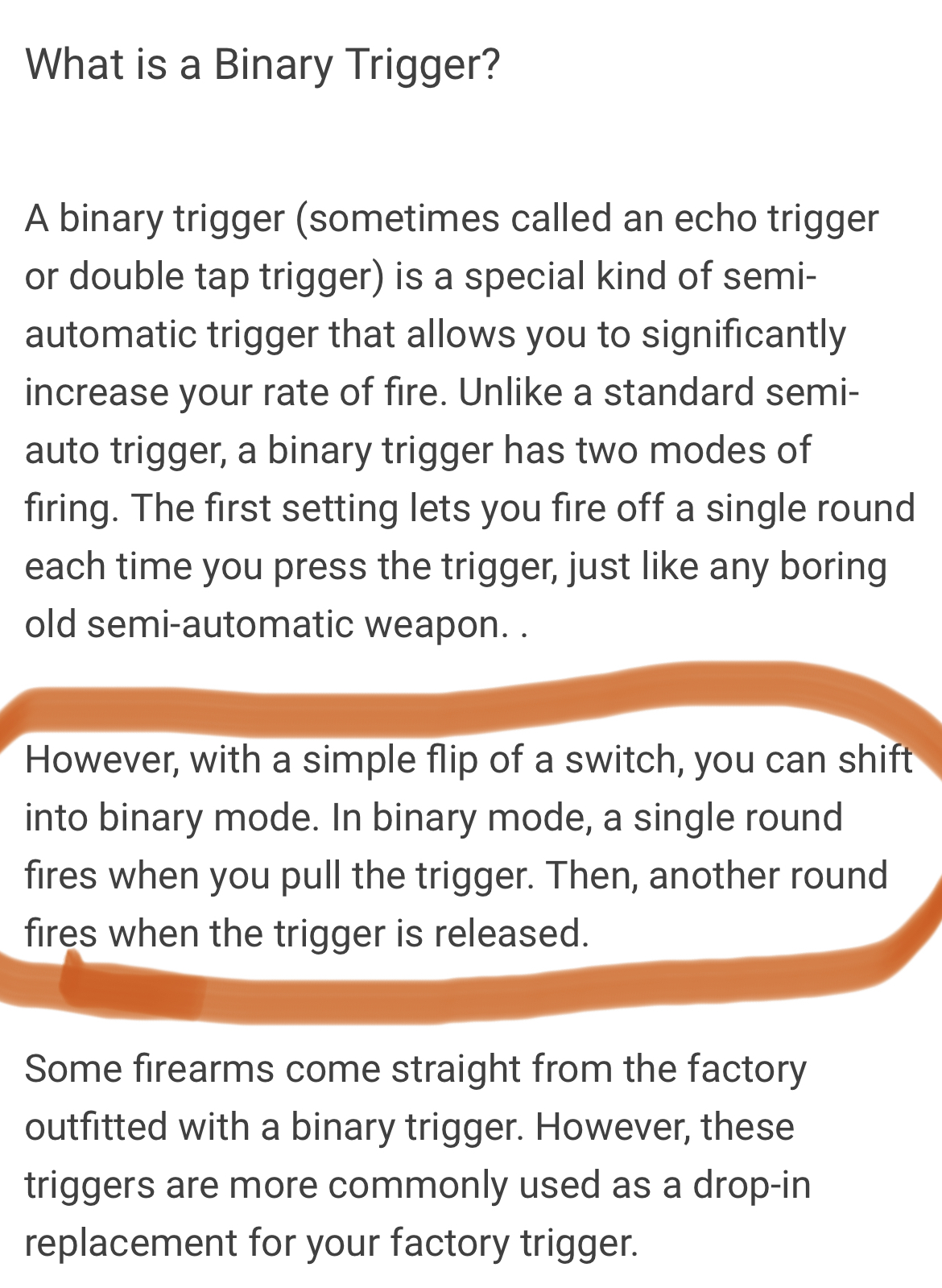 What is a Binary Trigger?

A binary trigger (sometimes called an echo trigger or double tap trigger) is a special kind of semi-automatic trigger that allows you to significantly increase your rate of fire. Unlike a standard semi-auto trigger, a binary trigger has two modes of firing. The first setting lets you fire off a single round each time you press the trigger, just like any boring old semi-automatic weapon. .

However, with a simple flip of a switch, you can shift into binary mode. In binary mode, a single round fires when you pull the trigger. Then, another round fires when the trigger is released.

Some firearms come straight from the factory outfitted with a binary trigger. However, these triggers are more commonly used as a drop-in replacement for your factory trigger.